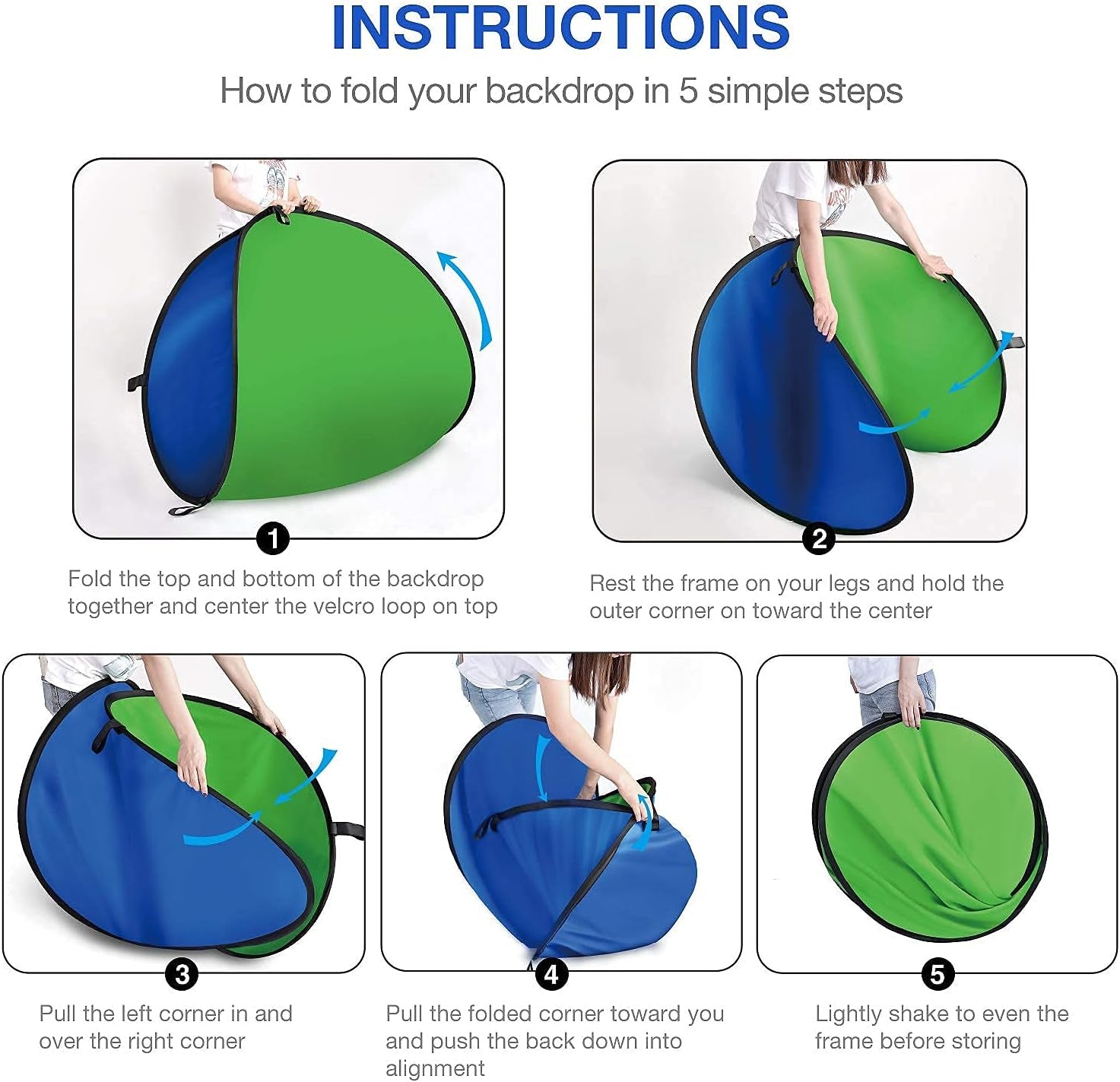 INSTRUCTIONS

How to fold your backdrop in 5 simple steps

1

Fold the top and bottom of the backdrop together and center the velcro loop on top

2

Rest the frame on your legs and hold the outer corner on toward the center

3

Pull the left corner in and over the right corner

4

Pull the folded corner toward you and push the back down into alignment

5

Lightly shake to even the frame before storing